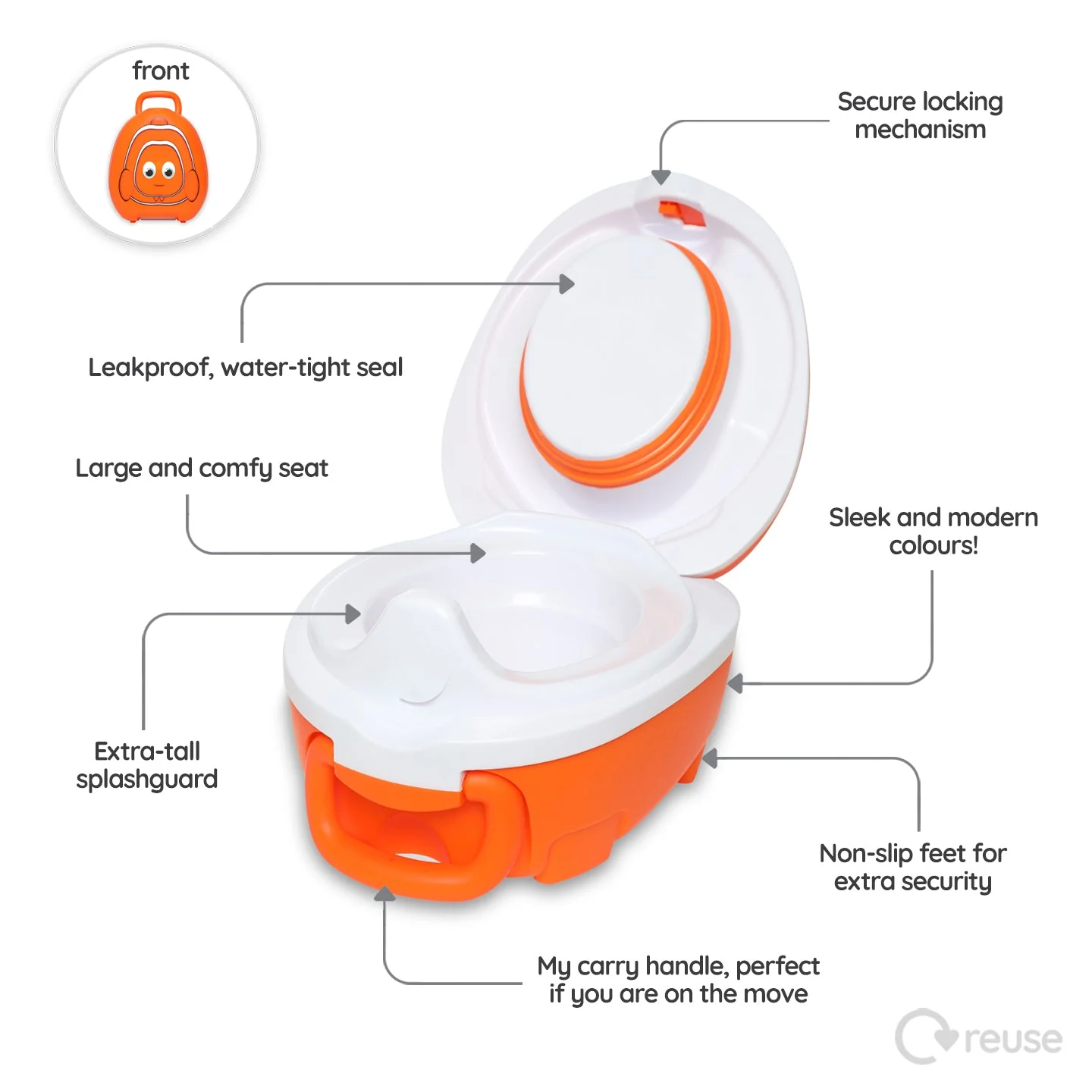 front

Secure locking mechanism

Leakproof, water-tight seal

Large and comfy seat

Sleek and modern colours!

Extra-tall splashguard

Non-slip feet for extra security

My carry handle, perfect if you are on the move

reuse