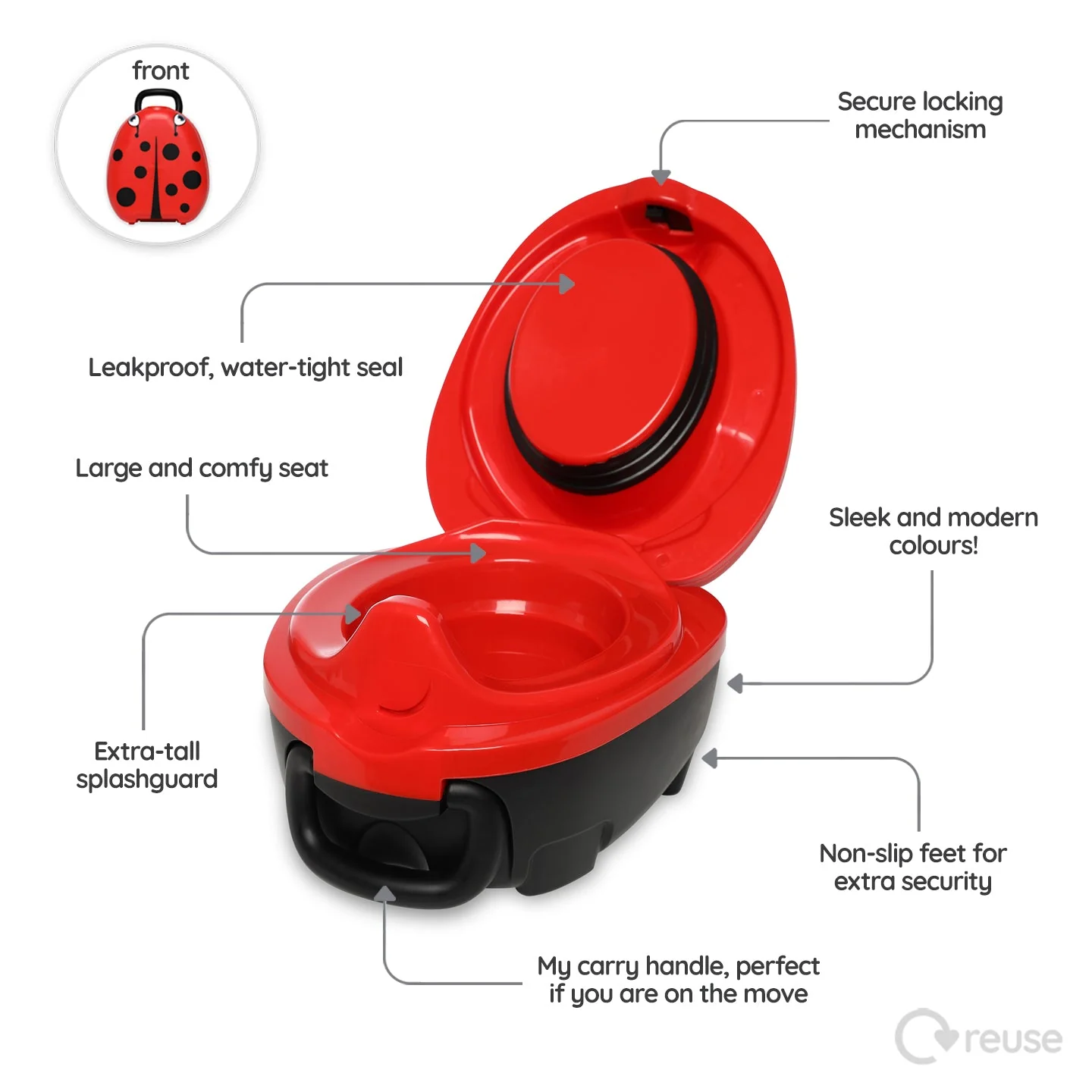 front

Secure locking mechanism

Leakproof, water-tight seal

Large and comfy seat

Sleek and modern colours!

Extra-tall splashguard

Non-slip feet for extra security

My carry handle, perfect if you are on the move

reuse