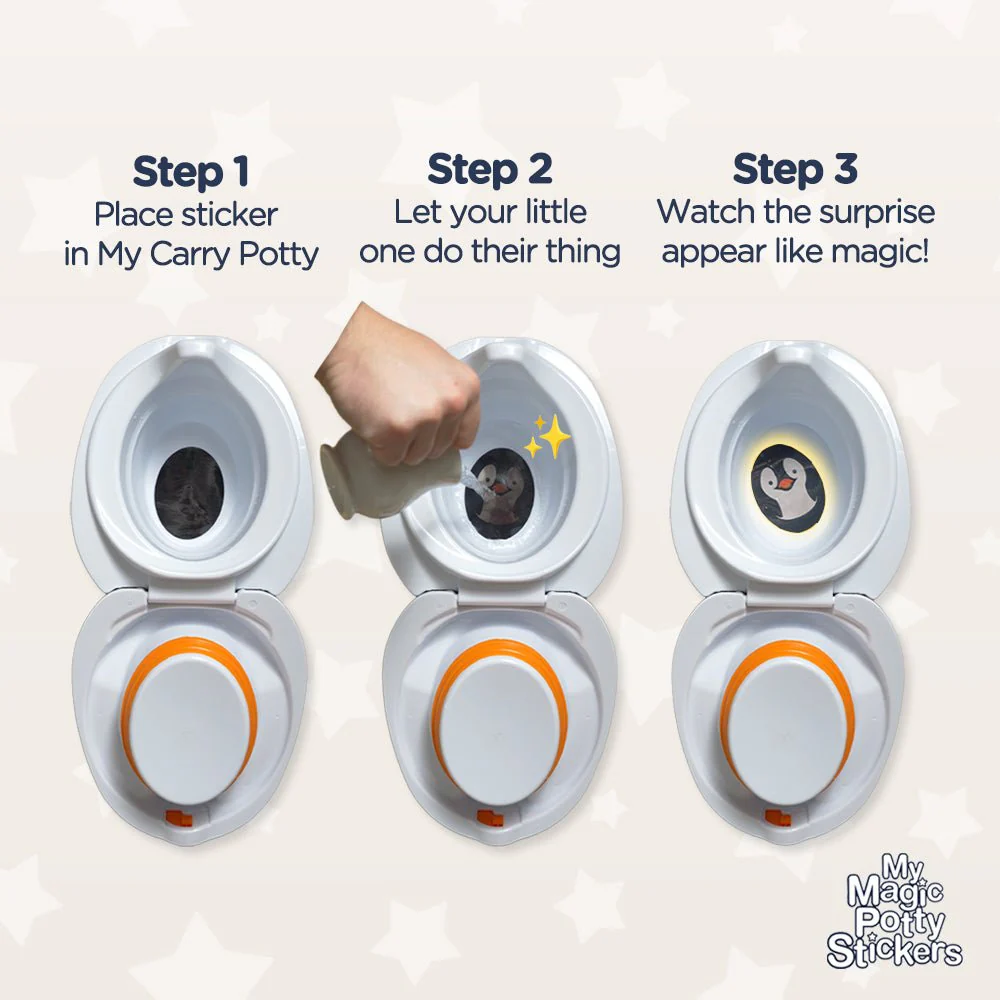 Step 1
Place sticker in My Carry Potty

Step 2
Let your little one do their thing

Step 3
Watch the surprise appear like magic!

My Magic Potty Stickers